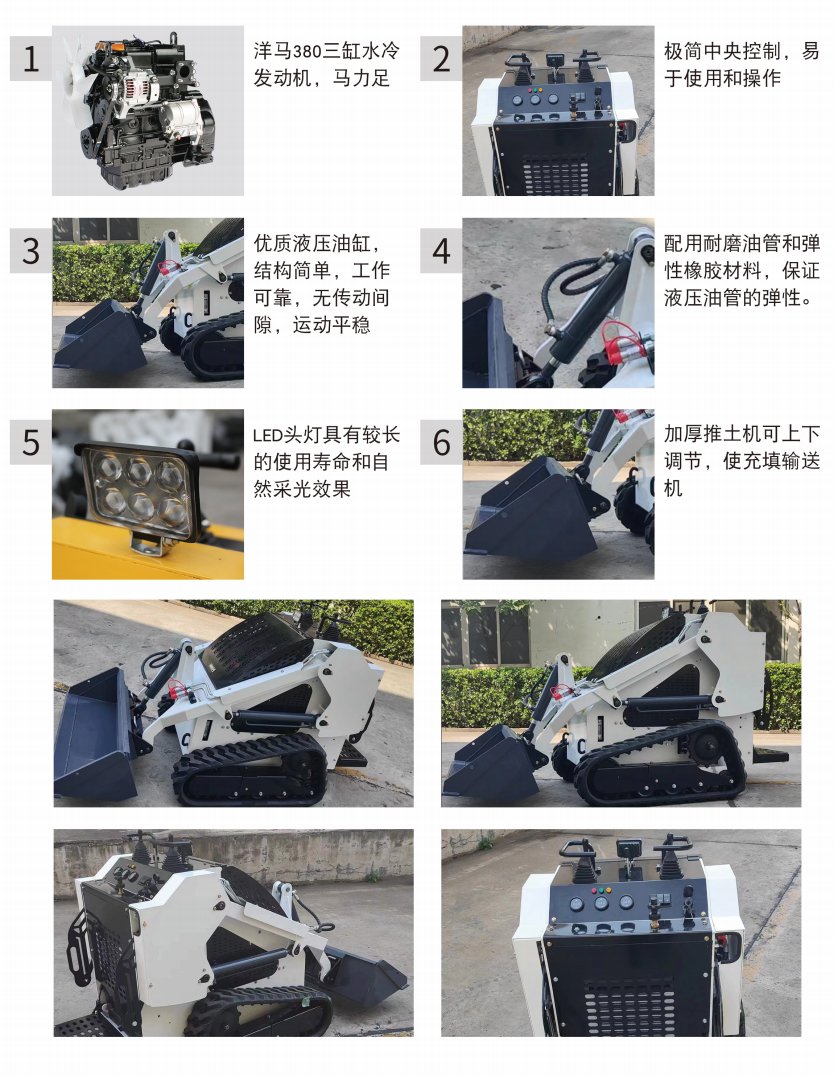 1

洋马380三缸水冷发动机，马力足

2

极简中央控制，易于使用和操作

3

优质液压油缸，结构简单，工作可靠，无传动间隙，运动平稳

4

配用耐磨油管和弹性橡胶材料，保证液压油管的弹性。

5

LED头灯具有较长的使用寿命和自然采光效果

6

加厚推土机可上下调节，使充填输送机